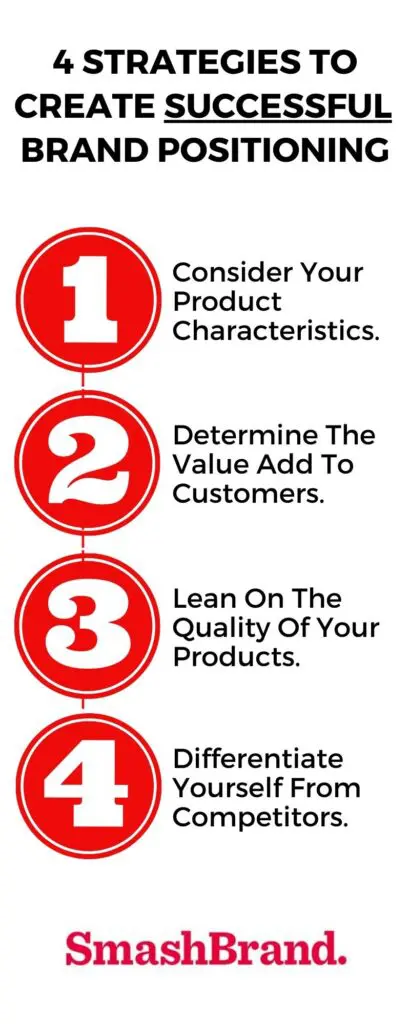 4 STRATEGIES TO CREATE SUCCESSFUL BRAND POSITIONING

1 Consider Your Product Characteristics.

2 Determine The Value Add To Customers.

3 Lean On The Quality Of Your Products.

4 Differentiate Yourself From Competitors.

SmashBrand.